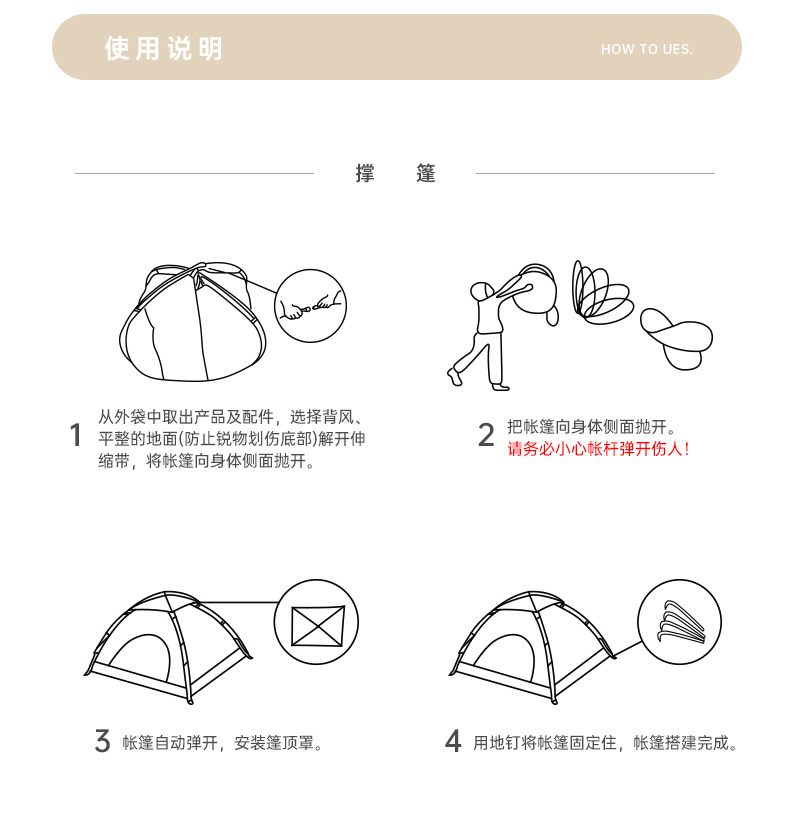 使用说明 HOW TO UES.

撑 篷

1 从外袋中取出产品及配件，选择背风、平整的地面(防止锐物划伤底部)解开伸缩带，将帐篷向身体侧面抛开。

2 把帐篷向身体侧面抛开。
请务必小心帐杆弹开伤人！

3 帐篷自动弹开，安装篷顶罩。

4 用地钉将帐篷固定住，帐篷搭建完成。