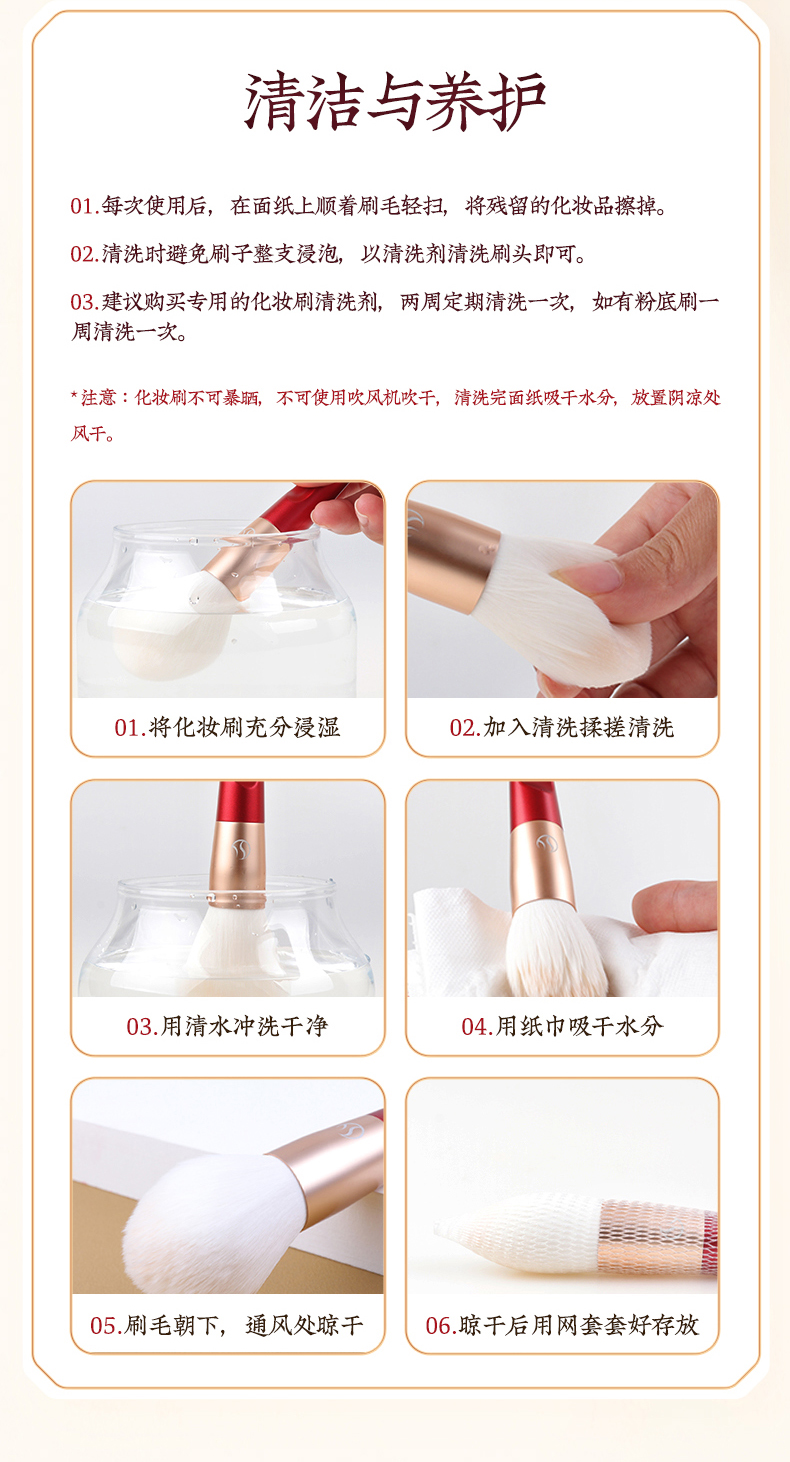 清洁与养护

01.每次使用后，在面纸上顺着刷毛轻扫，将残留的化妆品擦掉。

02.清洗时避免刷子整支浸泡，以清洗剂清洗刷头即可。

03.建议购买专用的化妆刷清洗剂，两周定期清洗一次，如有粉底刷一周清洗一次。

*注意：化妆刷不可暴晒，不可使用吹风机吹干，清洗完面纸吸干水分，放置阴凉处风干。

01.将化妆刷充分浸湿

02.加入清洗揉搓清洗

03.用清水冲洗干净

04.用纸巾吸干水分

05.刷毛朝下，通风处晾干

06.晾干后用网套套好存放