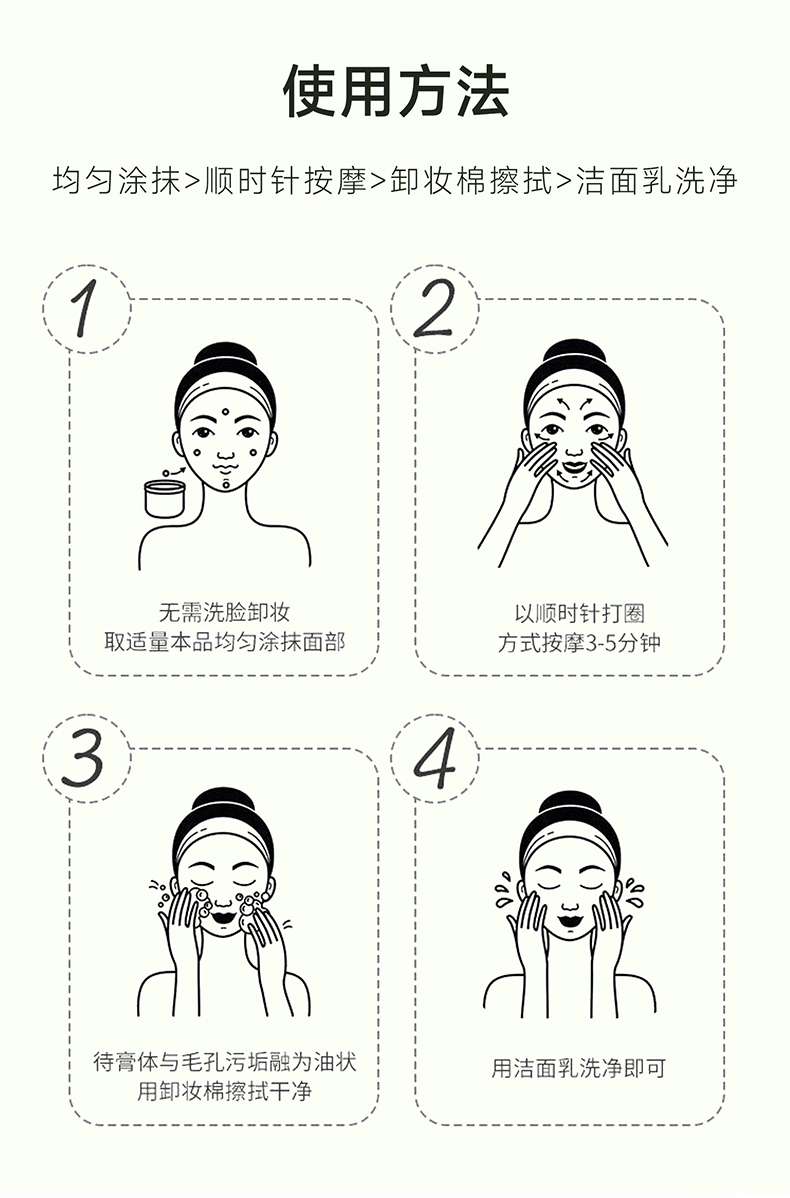 使用方法

均匀涂抹>顺时针按摩>卸妆棉擦拭>洁面乳洗净

1

无需洗脸卸妆
取适量本品均匀涂抹面部

2

以顺时针打圈
方式按摩3-5分钟

3

待膏体与毛孔污垢融为油状
用卸妆棉擦拭干净

4

用洁面乳洗净即可