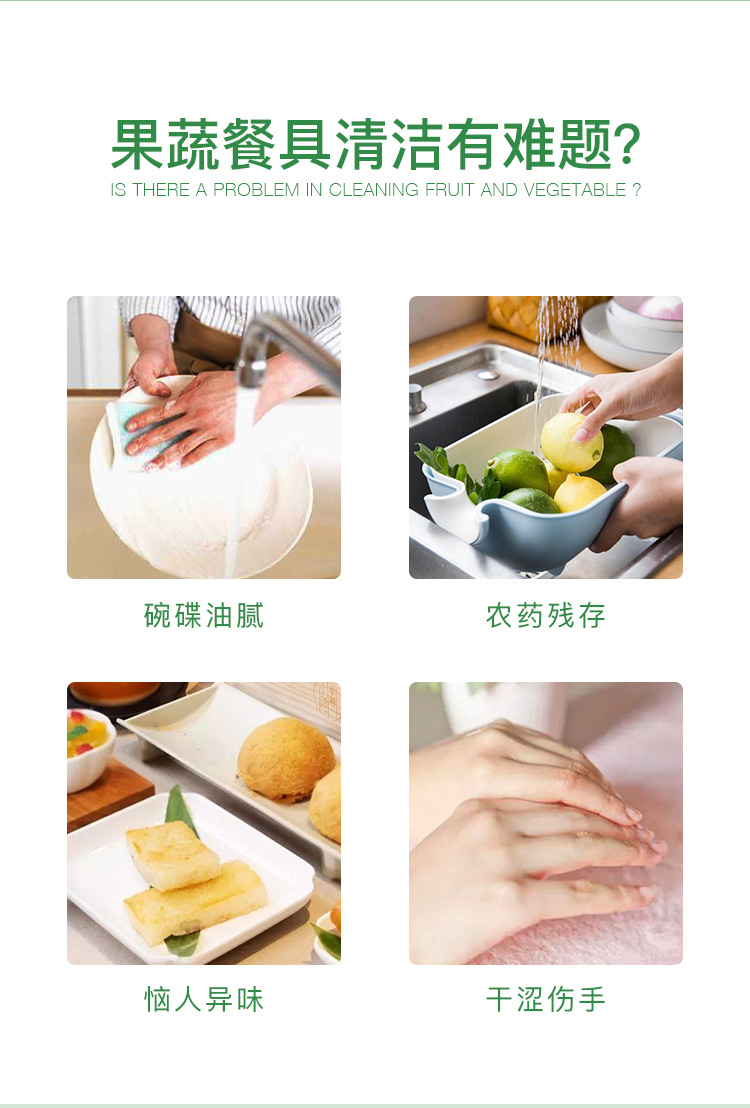 果蔬餐具清洁有难题?
IS THERE A PROBLEM IN CLEANING FRUIT AND VEGETABLE ?

碗碟油腻

农药残存

恼人异味

干涩伤手