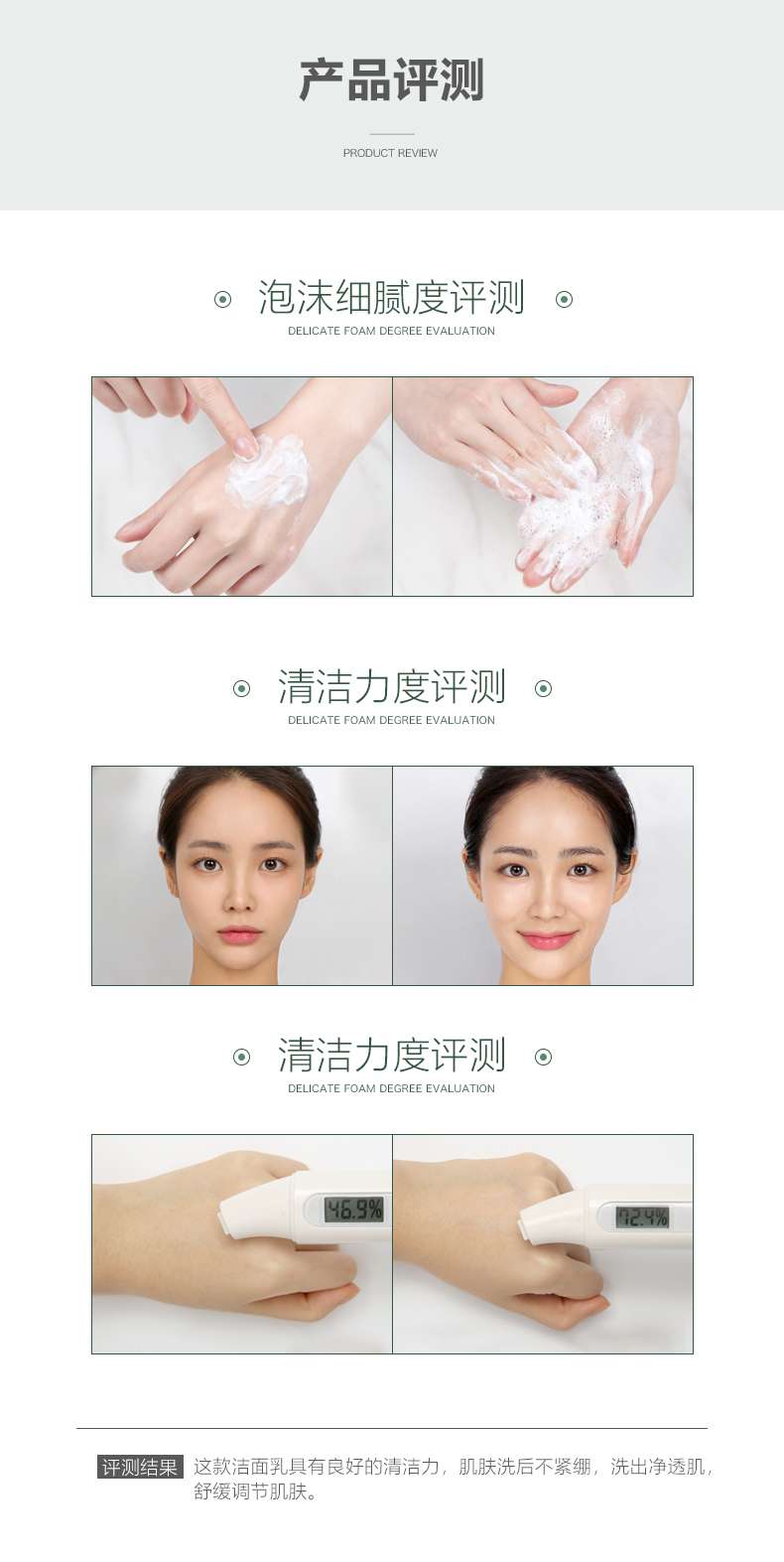 产品评测

PRODUCT REVIEW

泡沫细腻度评测

DELICATE FOAM DEGREE EVALUATION

清洁力度评测

DELICATE FOAM DEGREE EVALUATION

清洁力度评测

DELICATE FOAM DEGREE EVALUATION

46.9%

72.4%

评测结果 这款洁面乳具有良好的清洁力，肌肤洗后不紧绷，洗出净透肌，舒缓调节肌肤。